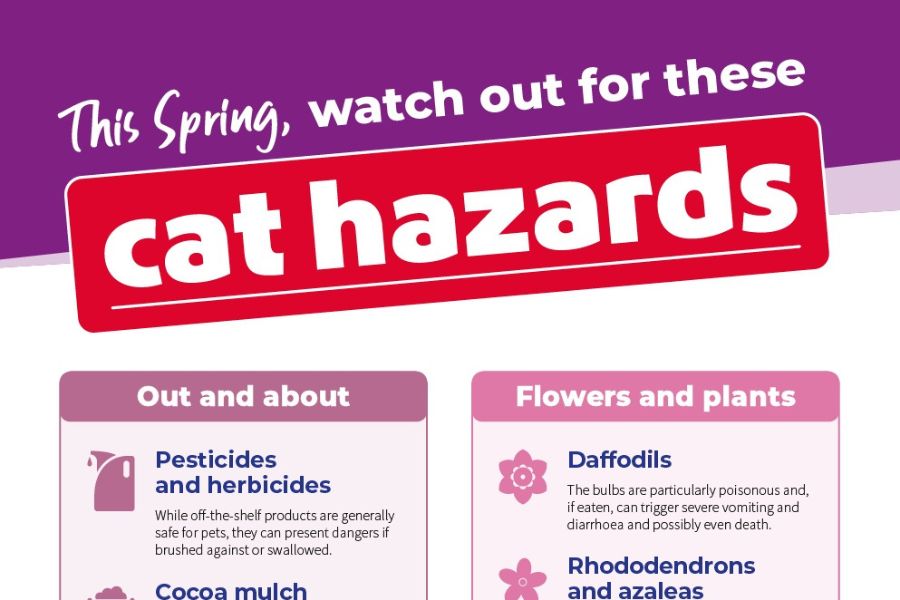 This Spring, watch out for these

cat hazards

Out and about

Pesticides and herbicides

While off-the-shelf products are generally safe for pets, they can present dangers if brushed against or swallowed.

Cocoa mulch

Flowers and plants

Daffodils

The bulbs are particularly poisonous and, if eaten, can trigger severe vomiting and diarrhoea and possibly even death.

Rhododendrons and azaleas