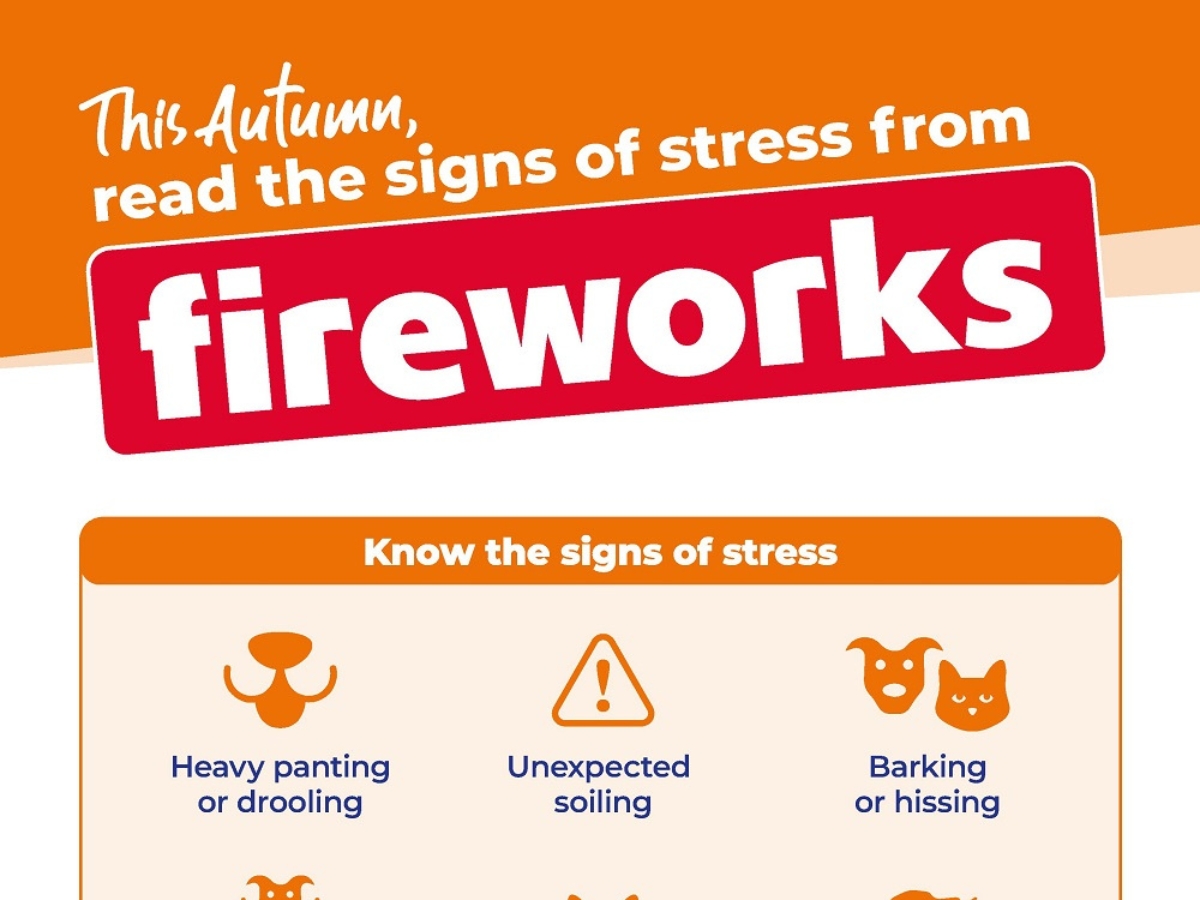 This Autumn, read the signs of stress from

fireworks

Know the signs of stress

Heavy panting or drooling

Unexpected soiling

Barking or hissing